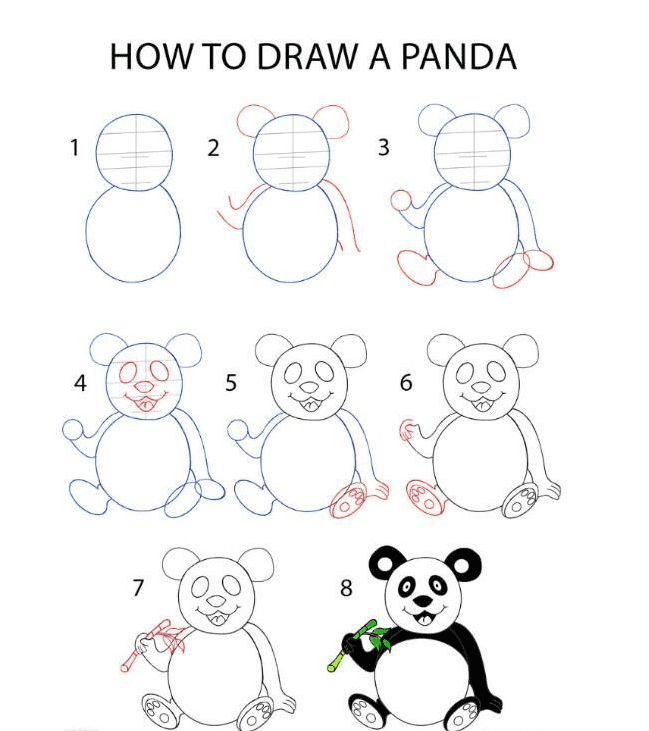 HOW TO DRAW A PANDA

1

2

3

4

5

6

7

8