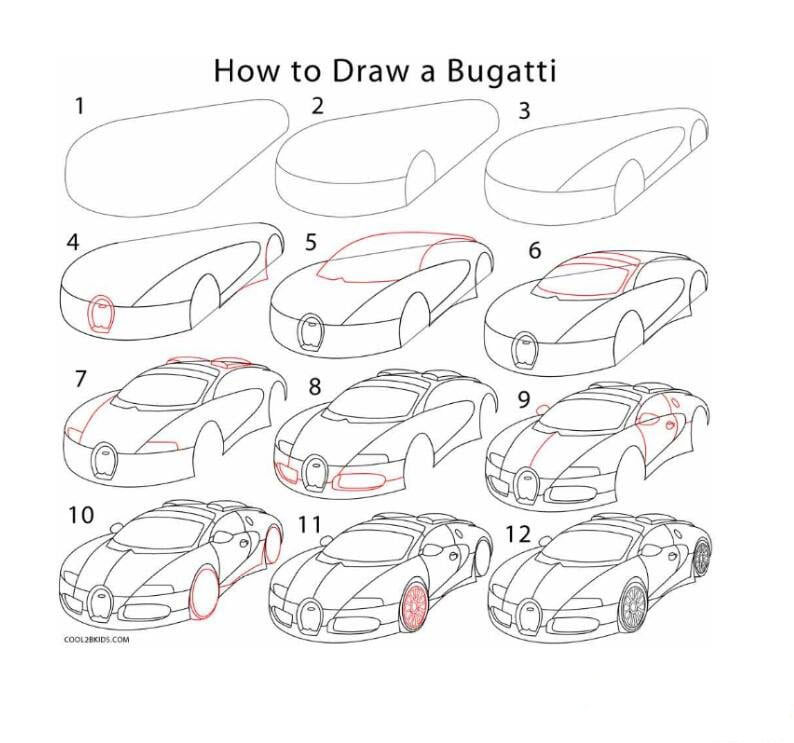 How to Draw a Bugatti

1

2

3

4

5

6

7

8

9

10

11

12

COOL2BKIDS.COM