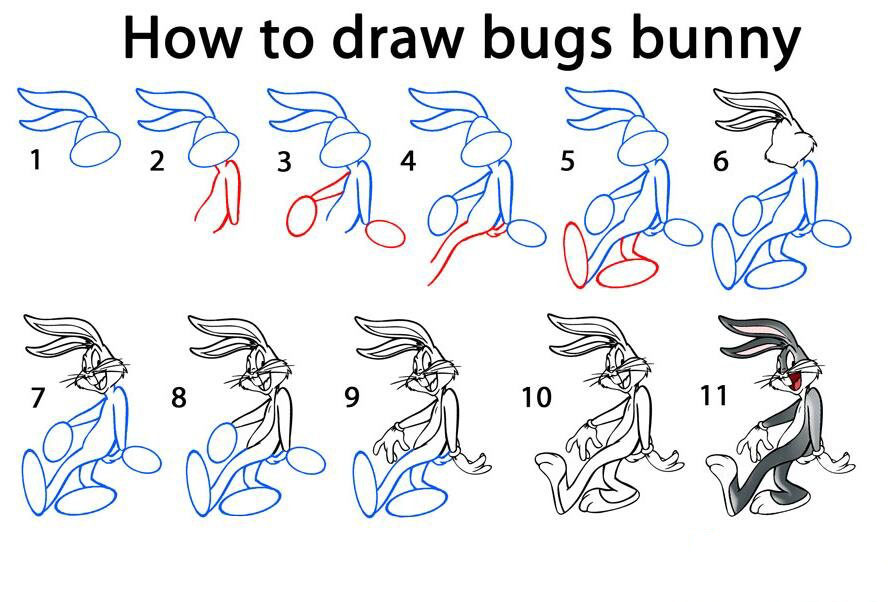 How to draw bugs bunny

1
2
3
4
5
6

7
8
9
10
11