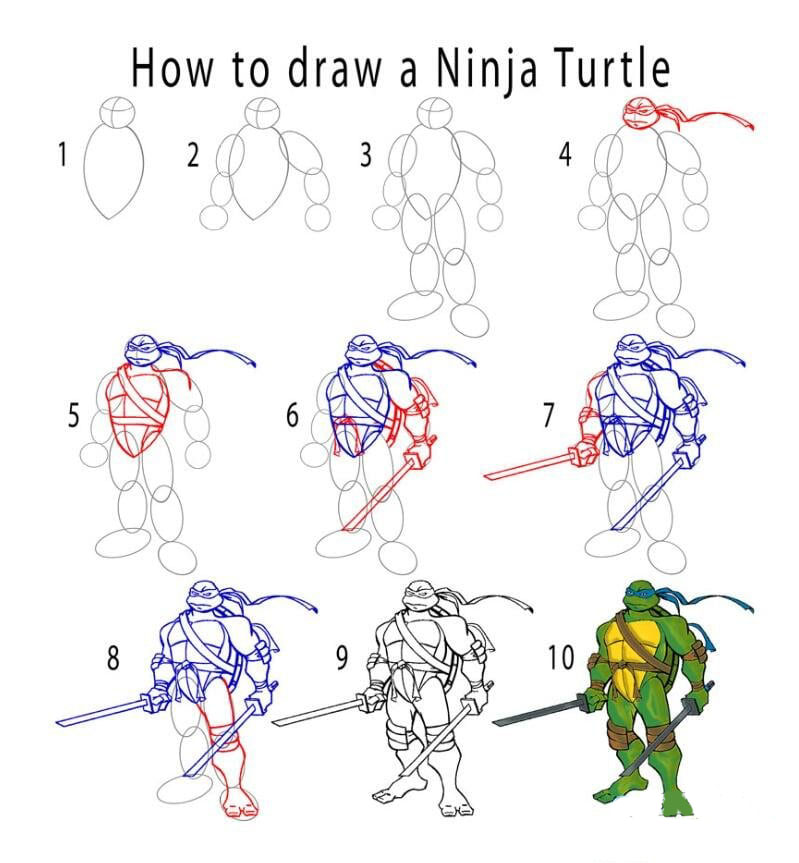 How to draw a Ninja Turtle

1

2

3

4

5

6

7

8

9

10