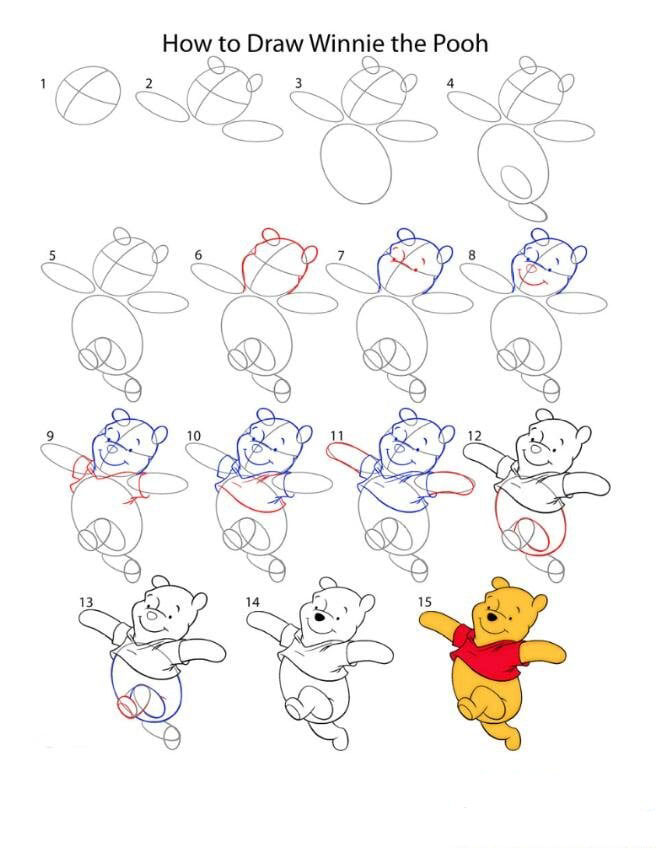 How to Draw Winnie the Pooh

1

2

3

4

5

6

7

8

9

10

11

12

13

14

15