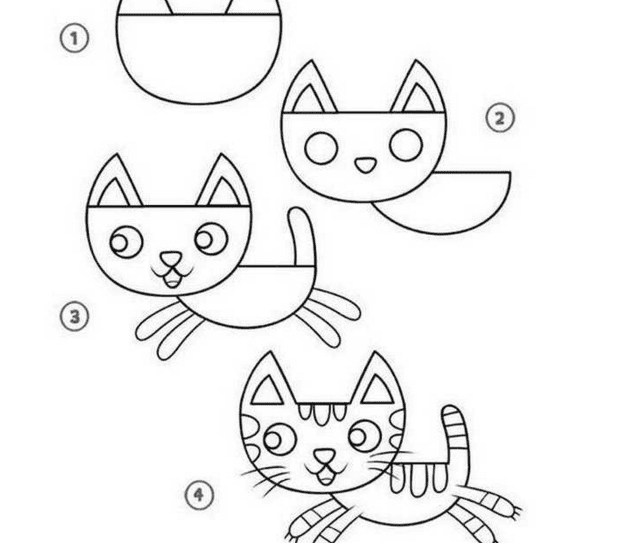 1

2

3

4